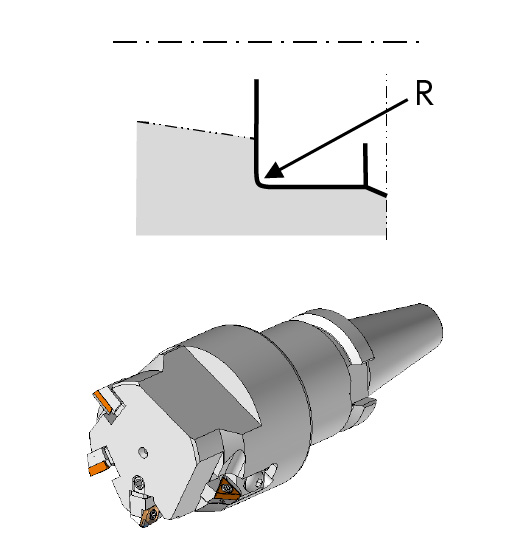 R