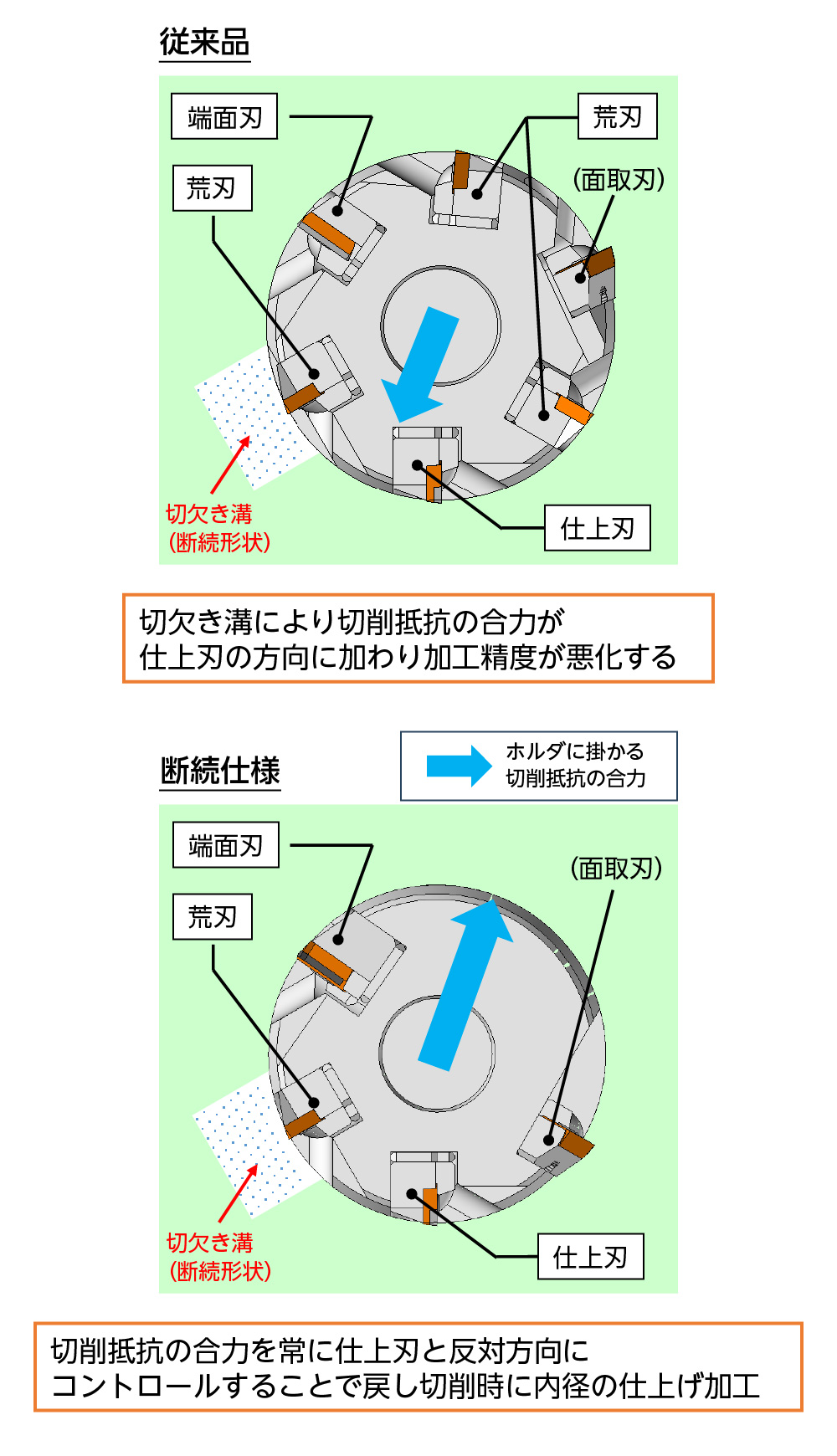 従来品

端面刃

荒刃

荒刃

(面取刃)

切欠き溝
(断続形状)

仕上刃

切欠き溝により切削抵抗の合力が
仕上刃の方向に加わり加工精度が悪化する

断続仕様

ホルダに掛かる
切削抵抗の合力

端面刃

荒刃

(面取刃)

切欠き溝
(断続形状)

仕上刃

切削抵抗の合力を常に仕上刃と反対方向に
コントロールすることで戻し切削時に内径の仕上げ加工