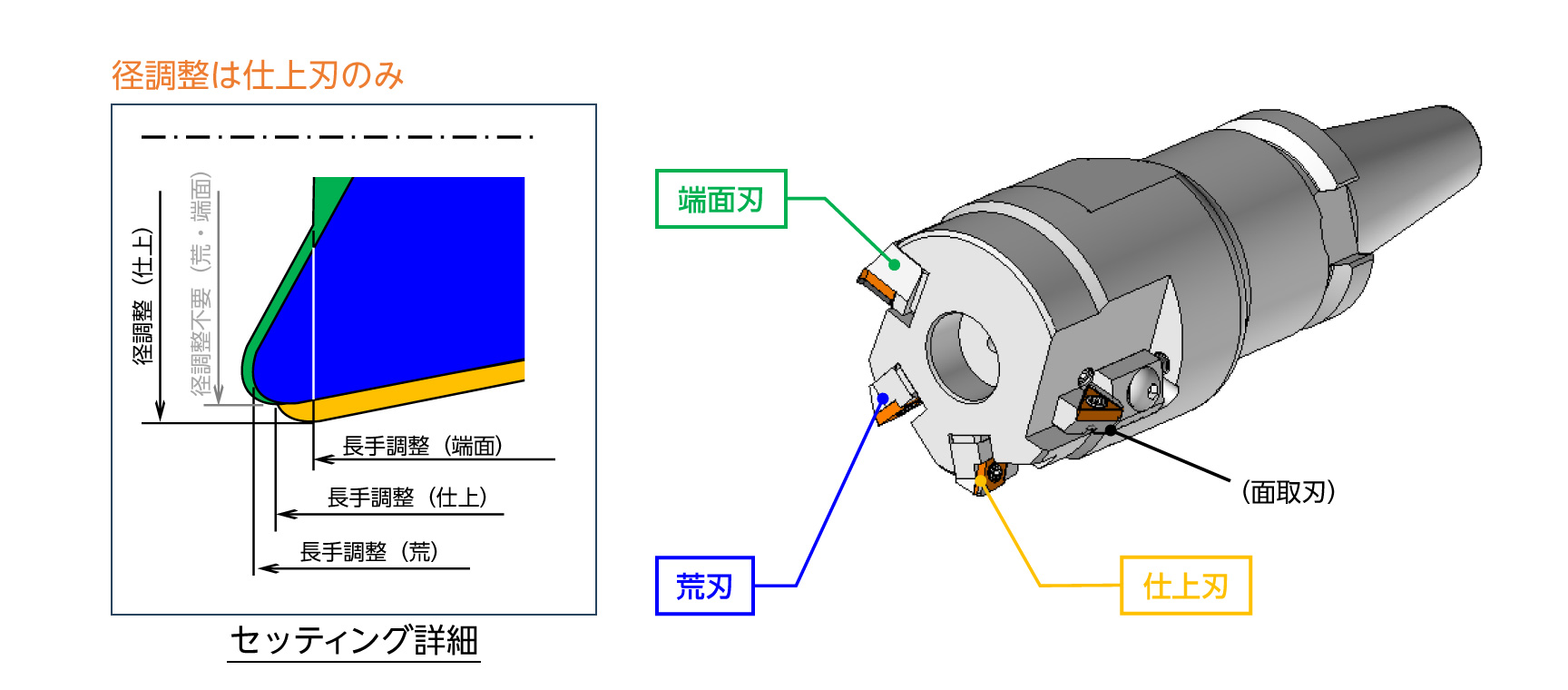 径調整は仕上刃のみ

径調整（仕上）

径調整不要（荒・端面）

長手調整（端面）

長手調整（仕上）

長手調整（荒）

セッティング詳細

端面刃

荒刃

仕上刃

（面取刃）